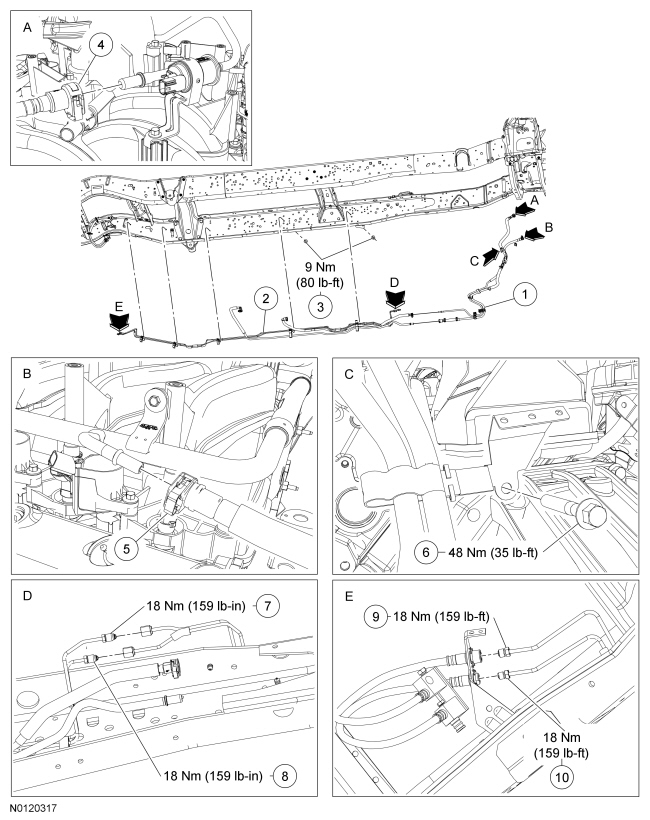 A

4

A

B

C

9 Nm
(80 lb-ft)

3

D

2

1

E

B

5

C

6 48 Nm (35 lb-ft)

D

18 Nm (159 lb-in) 7

18 Nm (159 lb-in) 8

E

9 18 Nm (159 lb-ft)

18 Nm
(159 lb-ft)
10

N0120317