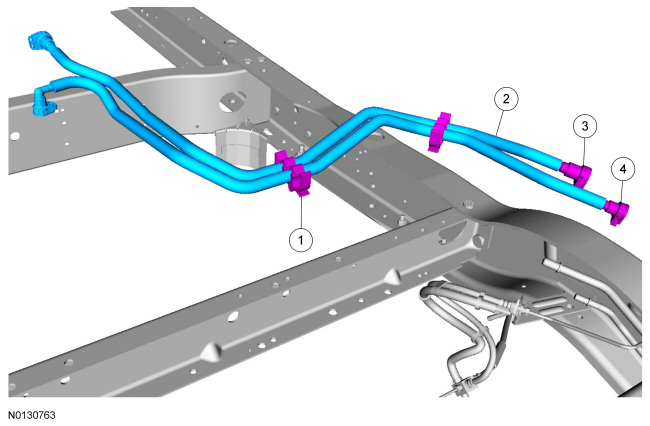 2
3
4
1
N0130763