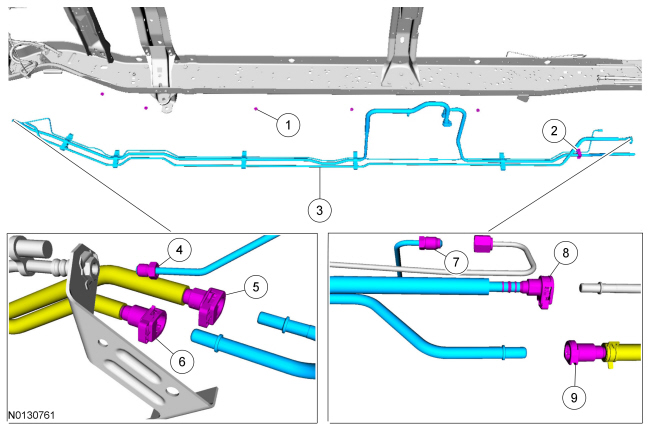 1
2
3
4
5
6
7
8
9
N0130761