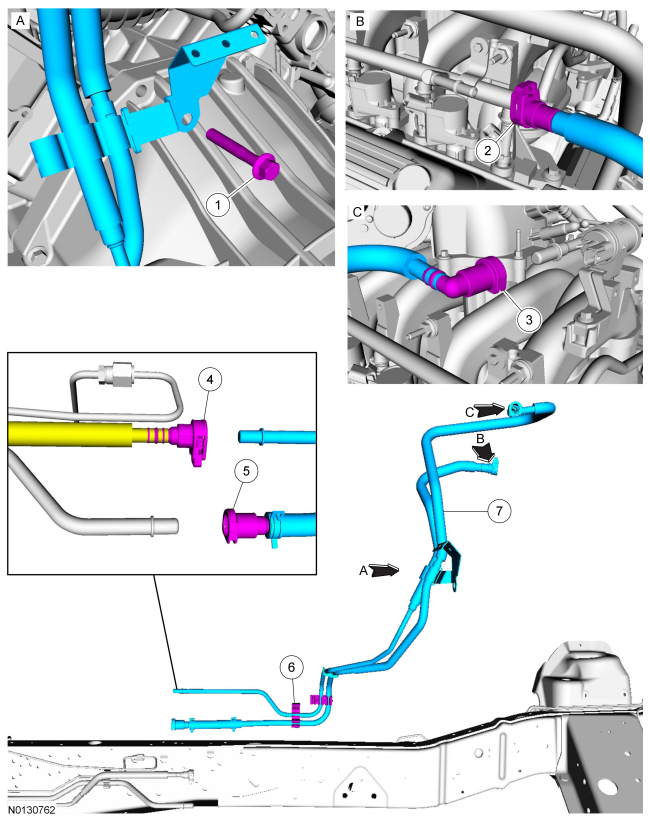 A
1
B
2
C
3
4
5
C
B
7
A
6
N0130762