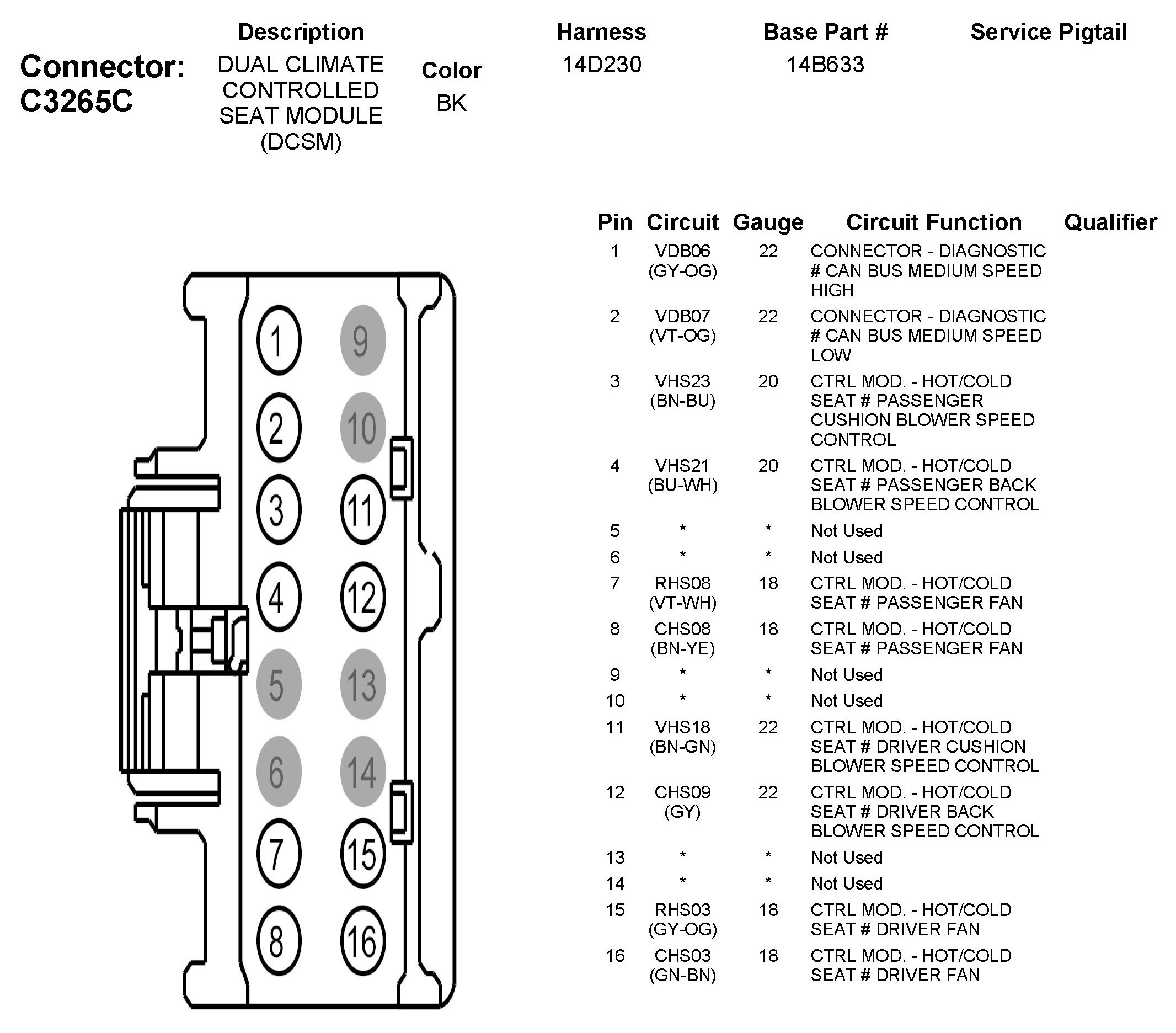 Connector: C3265C

| Description | Color | Harness | Base Part # | Service Pigtail |
|---|---|---|---|---|
| DUAL CLIMATE CONTROLLED SEAT MODULE (DCSM) | BK | 14D230 | 14B633 | |

1 9
2 10
3 11
4 12
5 13
6 14
7 15
8 16

| Pin | Circuit | Gauge | Circuit Function | Qualifier |
|---|---|---|---|---|
| 1 | VDB06 (GY-OG) | 22 | CONNECTOR - DIAGNOSTIC # CAN BUS MEDIUM SPEED HIGH | |
| 2 | VDB07 (VT-OG) | 22 | CONNECTOR - DIAGNOSTIC # CAN BUS MEDIUM SPEED LOW | |
| 3 | VHS23 (BN-BU) | 20 | CTRL MOD. - HOT/COLD SEAT # PASSENGER CUSHION BLOWER SPEED CONTROL | |
| 4 | VHS21 (BU-WH) | 20 | CTRL MOD. - HOT/COLD SEAT # PASSENGER BACK BLOWER SPEED CONTROL | |
| 5 | * | * | Not Used | |
| 6 | * | * | Not Used | |
| 7 | RHS08 (VT-WH) | 18 | CTRL MOD. - HOT/COLD SEAT # PASSENGER FAN | |
| 8 | CHS08 (BN-YE) | 18 | CTRL MOD. - HOT/COLD SEAT # PASSENGER FAN | |
| 9 | * | * | Not Used | |
| 10 | * | * | Not Used | |
| 11 | VHS18 (BN-GN) | 22 | CTRL MOD. - HOT/COLD SEAT # DRIVER CUSHION BLOWER SPEED CONTROL | |
| 12 | CHS09 (GY) | 22 | CTRL MOD. - HOT/COLD SEAT # DRIVER BACK BLOWER SPEED CONTROL | |
| 13 | * | * | Not Used | |
| 14 | * | * | Not Used | |
| 15 | RHS03 (GY-OG) | 18 | CTRL MOD. - HOT/COLD SEAT # DRIVER FAN | |
| 16 | CHS03 (GN-BN) | 18 | CTRL MOD. - HOT/COLD SEAT # DRIVER FAN | |