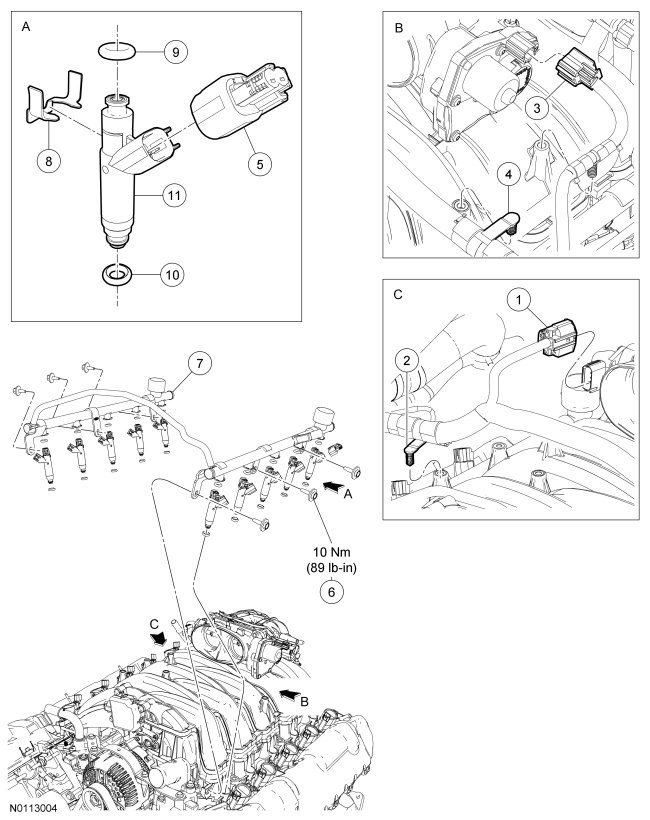 A
9
8
5
11
10

B
3
4

C
1
2

7
A
10 Nm
(89 lb-in)
6
C
B
N0113004