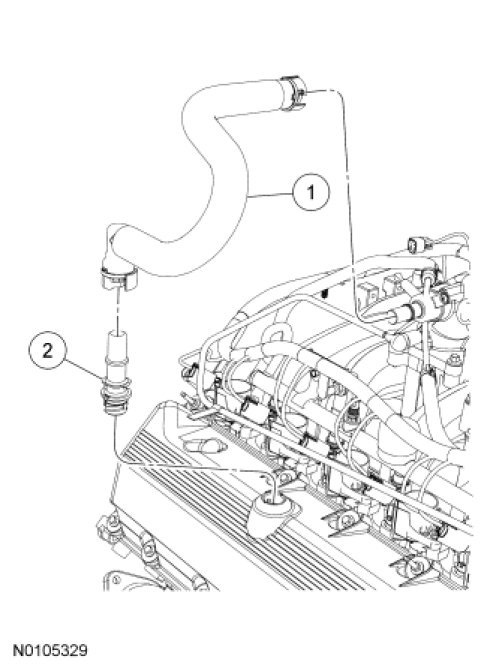 1
2
N0105329