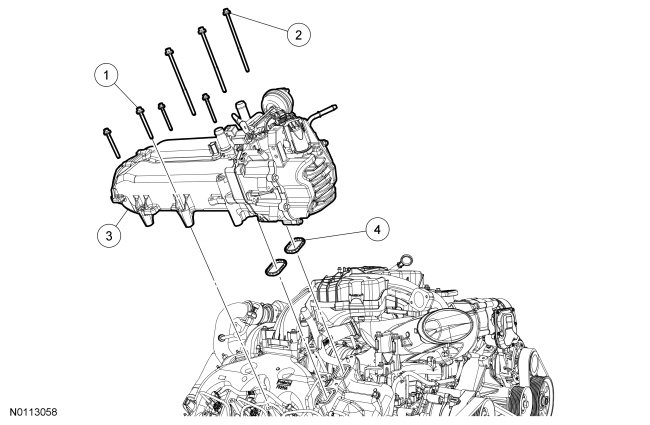 2
1
3
4
N0113058