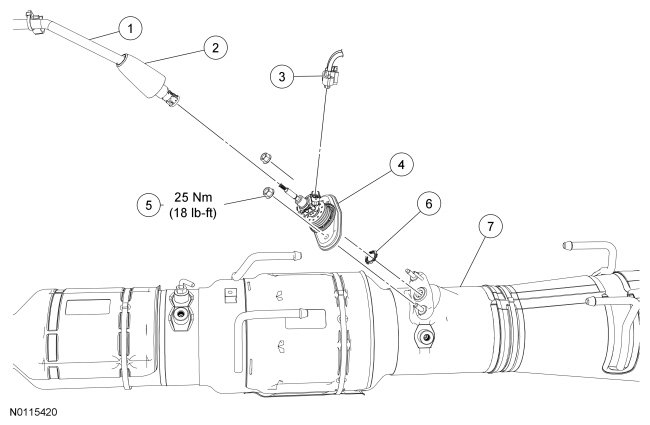 1
2
3
4
5
25 Nm
(18 lb-ft)
6
7
N0115420