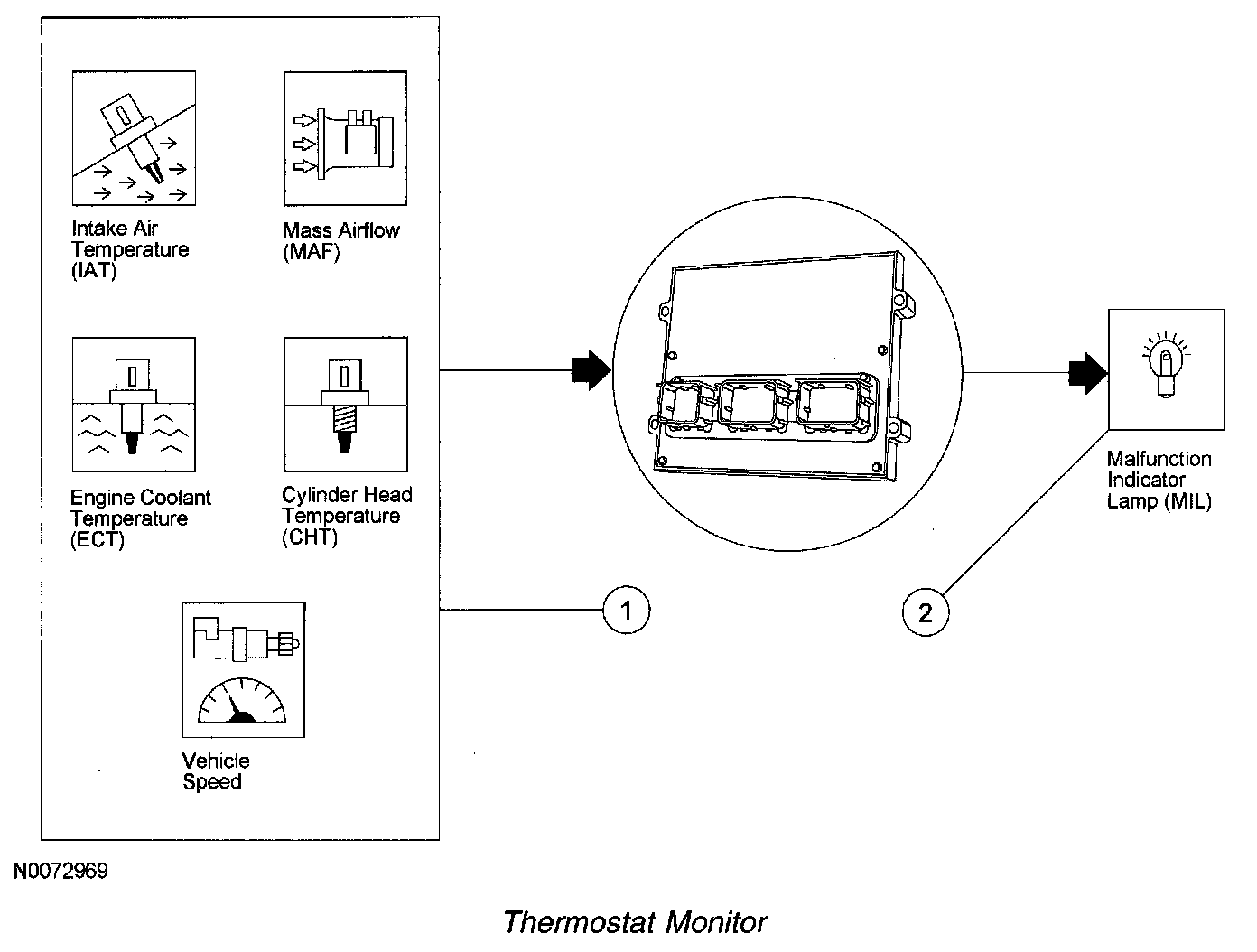 Intake Air Temperature (IAT)

Mass Airflow (MAF)

Engine Coolant Temperature (ECT)

Cylinder Head Temperature (CHT)

Vehicle Speed

1

2

Malfunction Indicator Lamp (MIL)

N0072969

Thermostat Monitor