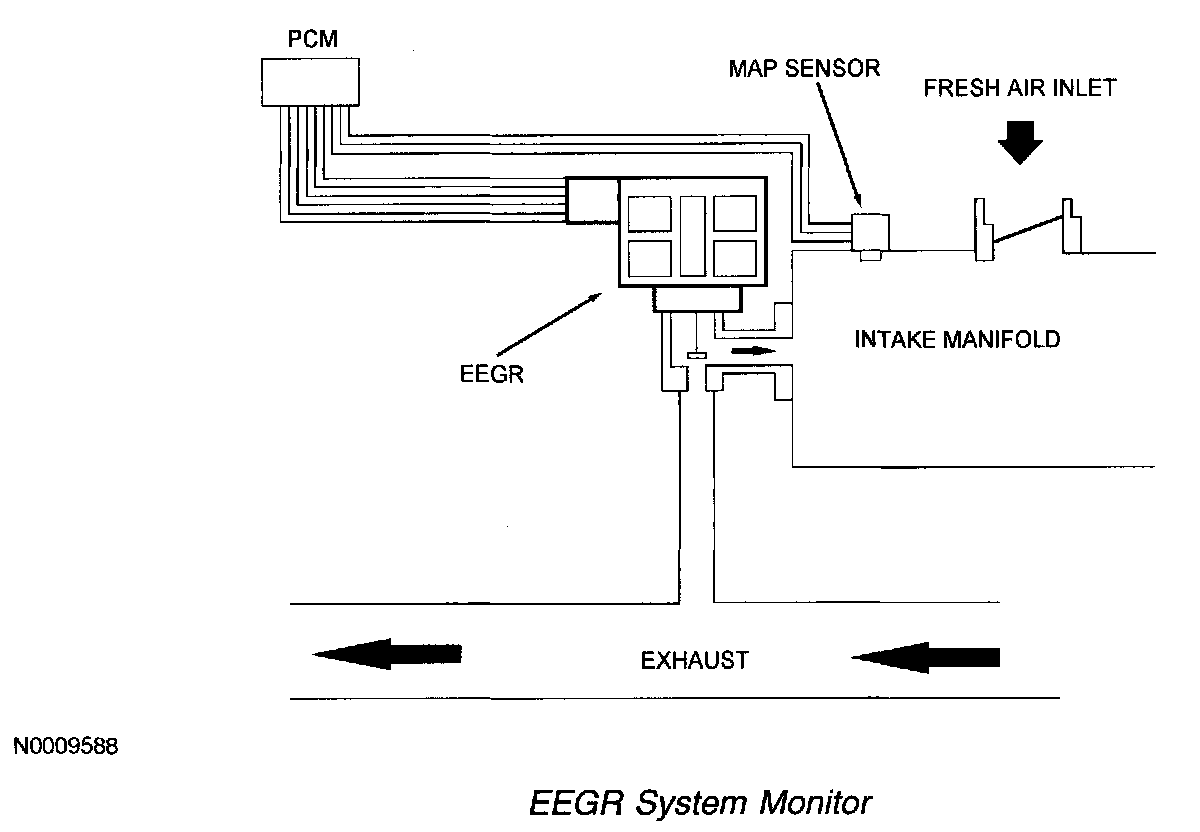 PCM

MAP SENSOR

FRESH AIR INLET

EEGR

INTAKE MANIFOLD

EXHAUST

N0009588

EEGR System Monitor