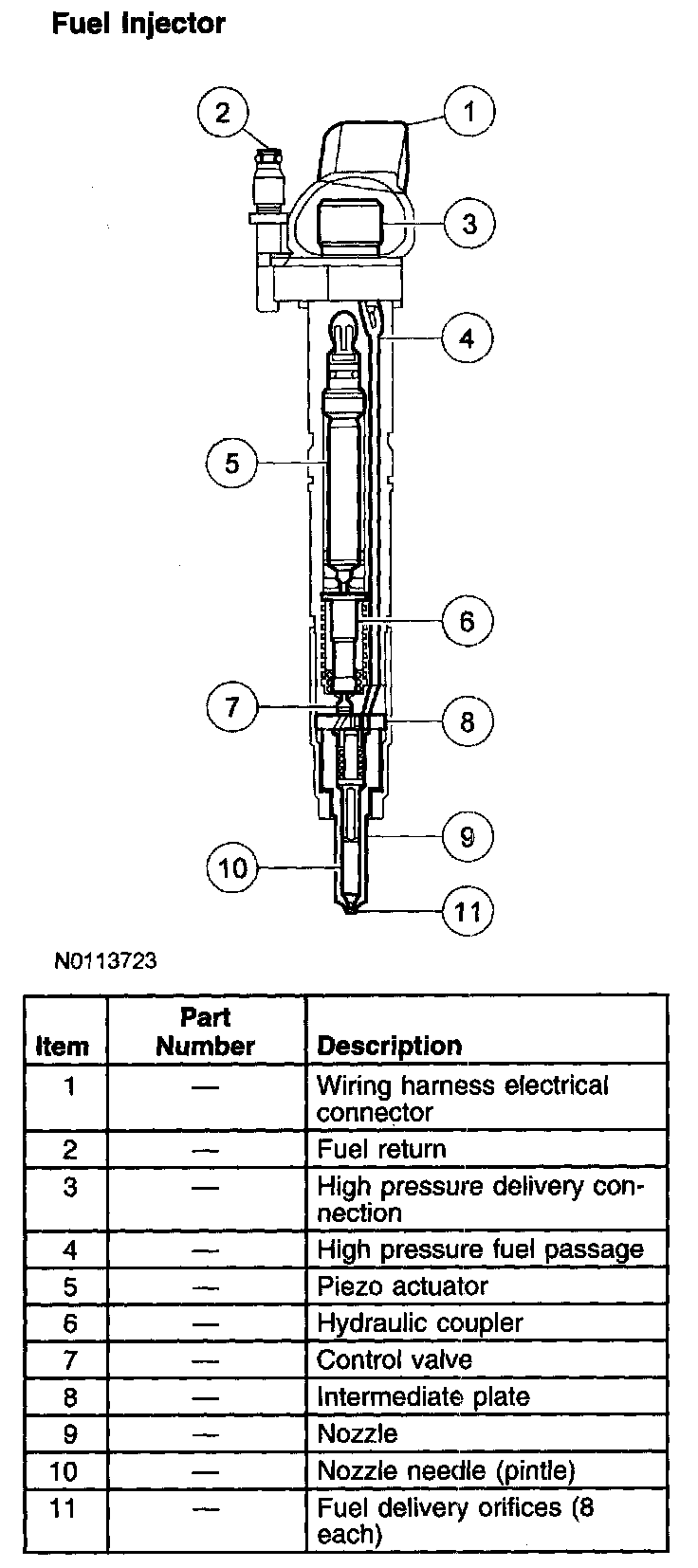 Fuel Injector

2
1
3
4
5
6
7
8
9
10
11

N0113723

| Item | Part Number | Description |
|---|---|---|
| 1 | — | Wiring harness electrical connector |
| 2 | — | Fuel return |
| 3 | — | High pressure delivery connection |
| 4 | — | High pressure fuel passage |
| 5 | — | Piezo actuator |
| 6 | — | Hydraulic coupler |
| 7 | — | Control valve |
| 8 | — | Intermediate plate |
| 9 | — | Nozzle |
| 10 | — | Nozzle needle (pintle) |
| 11 | — | Fuel delivery orifices (8 each) |