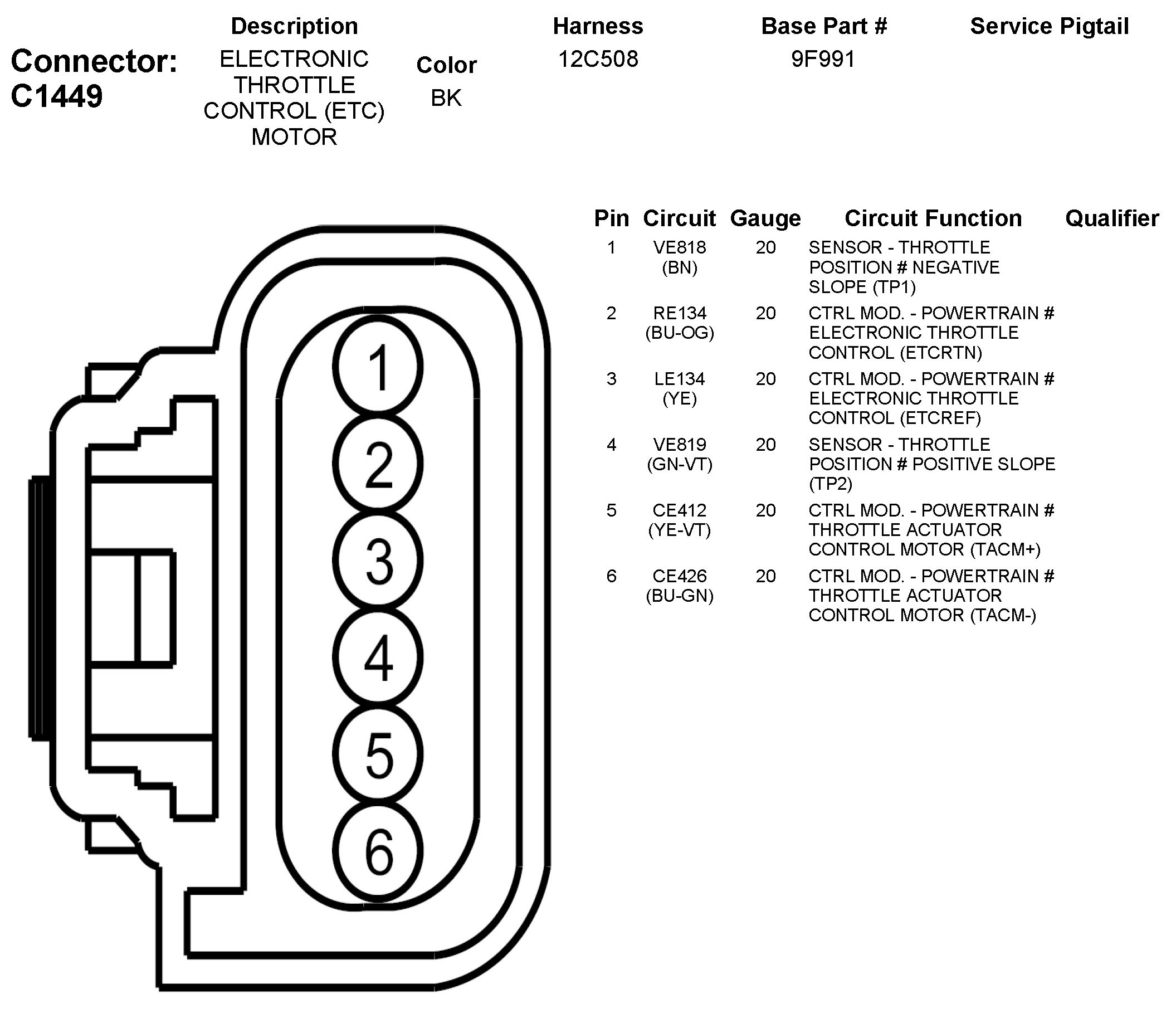 Connector: C1449

| Description | Color | Harness | Base Part # | Service Pigtail |
|---|---|---|---|---|
| ELECTRONIC THROTTLE CONTROL (ETC) MOTOR | BK | 12C508 | 9F991 | |

1
2
3
4
5
6

| Pin | Circuit | Gauge | Circuit Function | Qualifier |
|---|---|---|---|---|
| 1 | VE818 (BN) | 20 | SENSOR - THROTTLE POSITION # NEGATIVE SLOPE (TP1) | |
| 2 | RE134 (BU-OG) | 20 | CTRL MOD. - POWERTRAIN # ELECTRONIC THROTTLE CONTROL (ETCRTN) | |
| 3 | LE134 (YE) | 20 | CTRL MOD. - POWERTRAIN # ELECTRONIC THROTTLE CONTROL (ETCREF) | |
| 4 | VE819 (GN-VT) | 20 | SENSOR - THROTTLE POSITION # POSITIVE SLOPE (TP2) | |
| 5 | CE412 (YE-VT) | 20 | CTRL MOD. - POWERTRAIN # THROTTLE ACTUATOR CONTROL MOTOR (TACM+) | |
| 6 | CE426 (BU-GN) | 20 | CTRL MOD. - POWERTRAIN # THROTTLE ACTUATOR CONTROL MOTOR (TACM-) | |