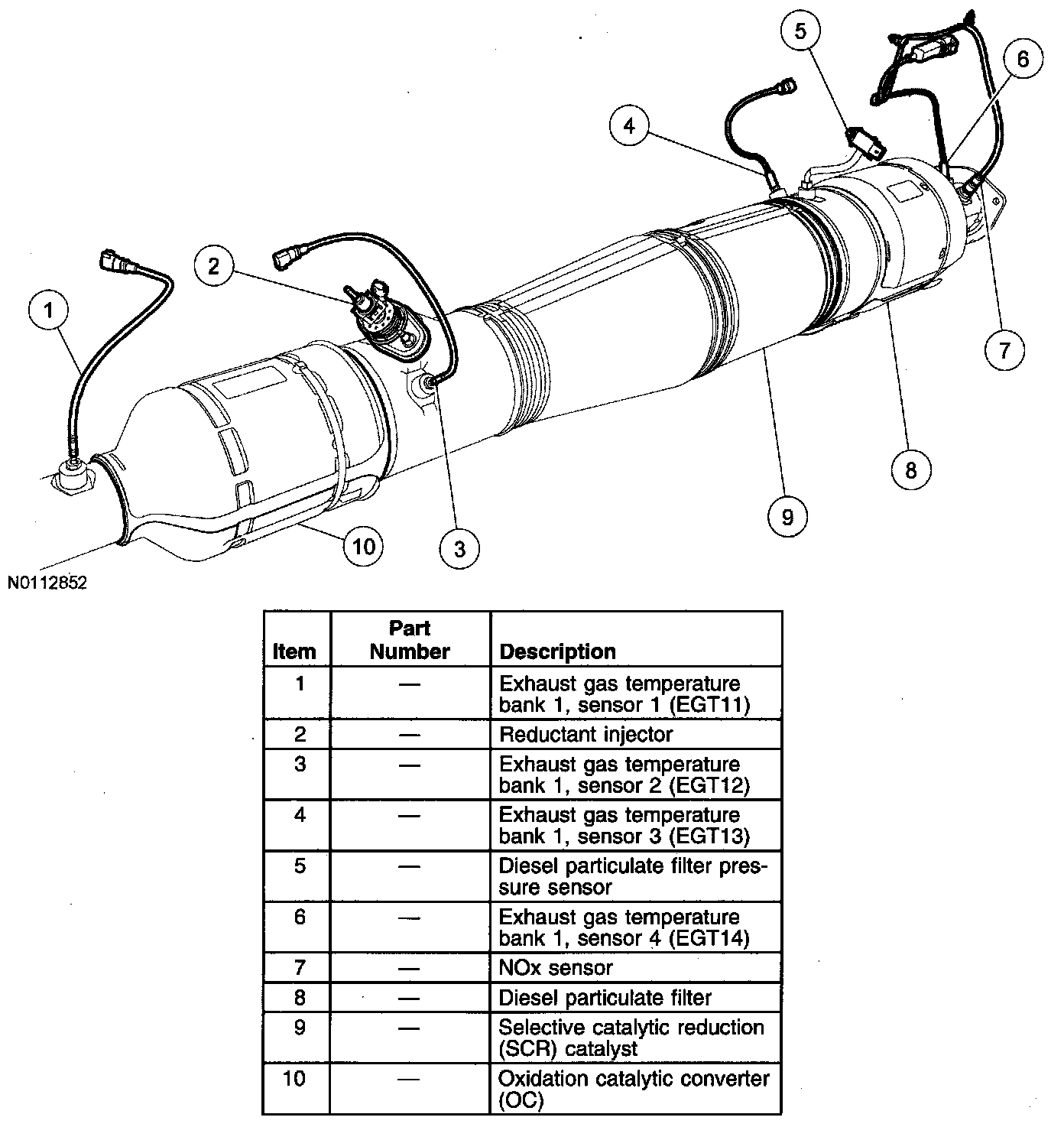 5
6
4
2
1
7
8
9
10
3
N0112852

| Item | Part Number | Description |
|---|---|---|
| 1 | — | Exhaust gas temperature bank 1, sensor 1 (EGT11) |
| 2 | — | Reductant injector |
| 3 | — | Exhaust gas temperature bank 1, sensor 2 (EGT12) |
| 4 | — | Exhaust gas temperature bank 1, sensor 3 (EGT13) |
| 5 | — | Diesel particulate filter pressure sensor |
| 6 | — | Exhaust gas temperature bank 1, sensor 4 (EGT14) |
| 7 | — | NOx sensor |
| 8 | — | Diesel particulate filter |
| 9 | — | Selective catalytic reduction (SCR) catalyst |
| 10 | — | Oxidation catalytic converter (OC) |