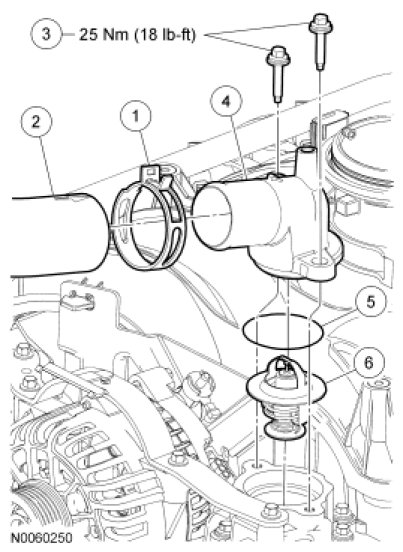 3 25 Nm (18 lb-ft)

2

1

4

5

6

N0060250