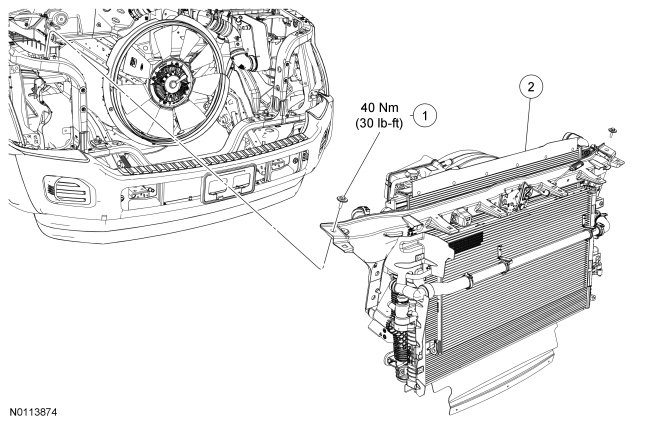 40 Nm
(30 lb-ft)

1

2

N0113874