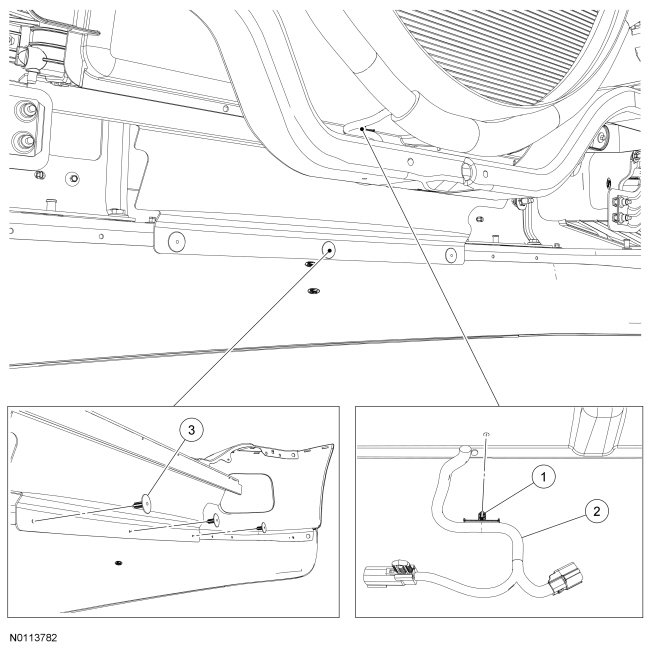 3

1

2

N0113782