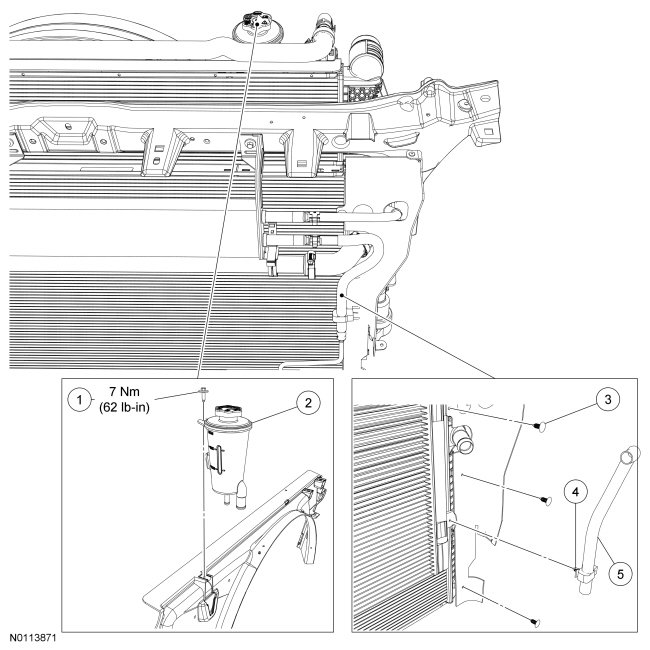 1
7 Nm
(62 lb-in)
2
3
4
5
N0113871