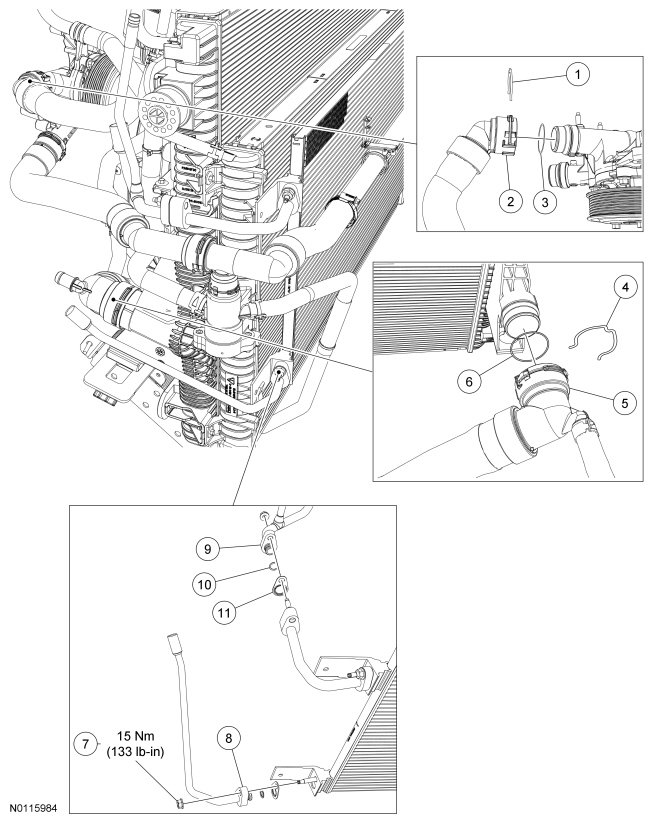 1
2
3
4
6
5
9
10
11
7
15 Nm
(133 lb-in)
8
N0115984