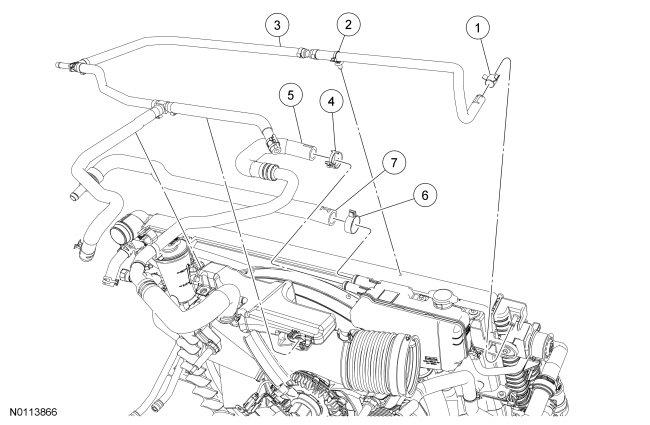 3
2
1
5
4
7
6
N0113866