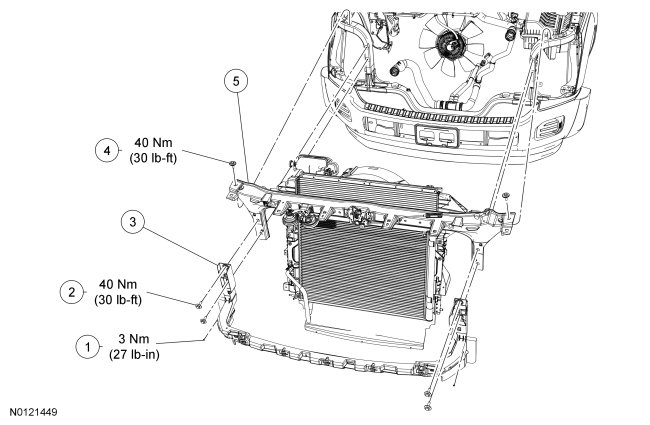 5

4 40 Nm
(30 lb-ft)

3

2 40 Nm
(30 lb-ft)

1 3 Nm
(27 lb-in)

N0121449