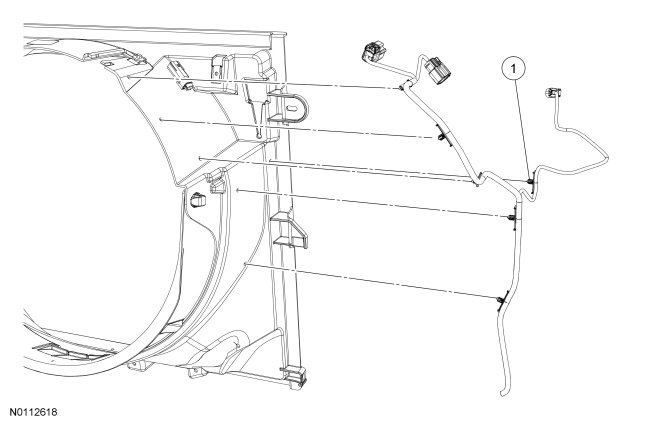 1

N0112618