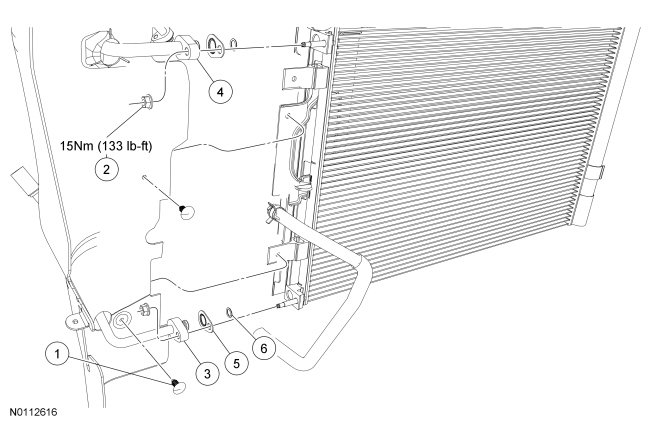 4

15Nm (133 lb-ft)

2

1

3

5

6

N0112616