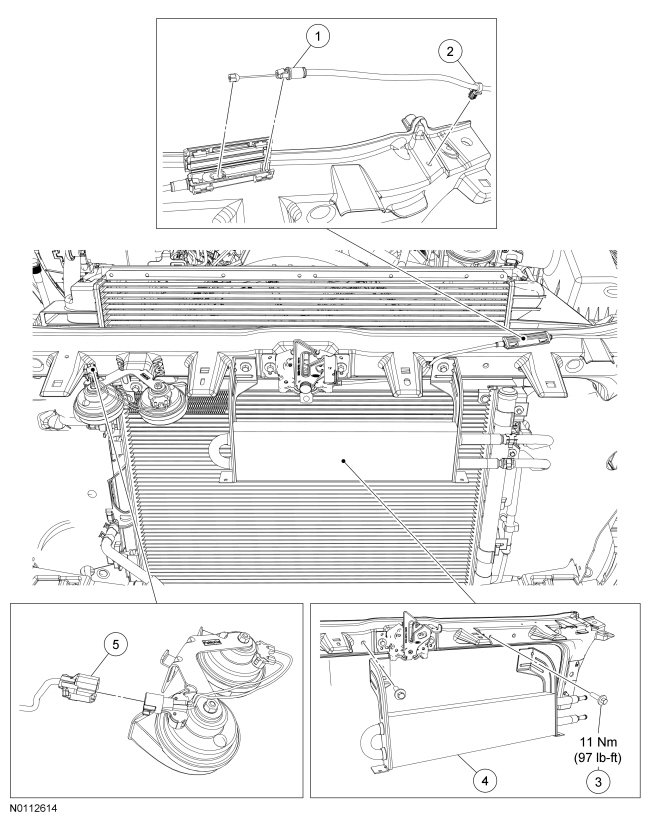 1
2
5
11 Nm
(97 lb-ft)
4
3
N0112614