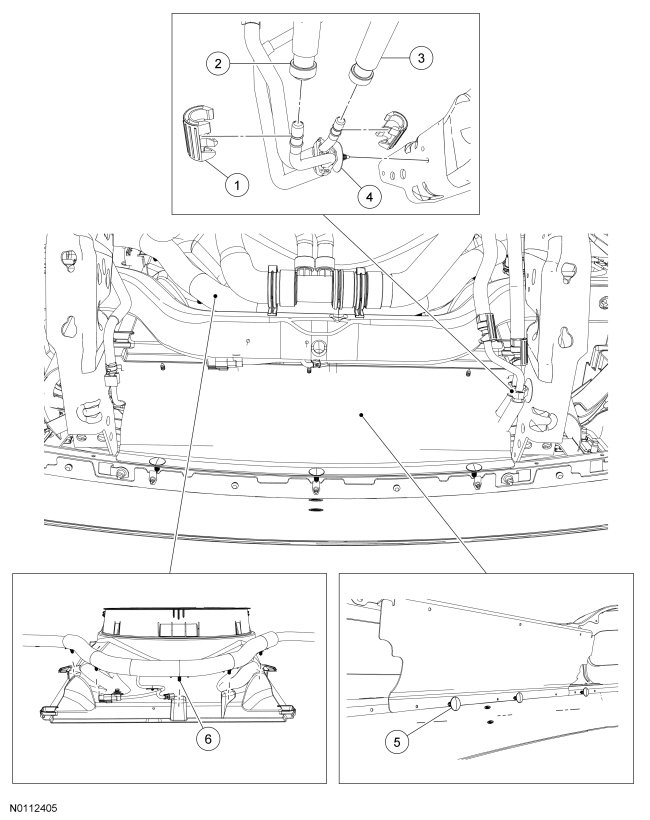 2
3
1
4
6
5
N0112405