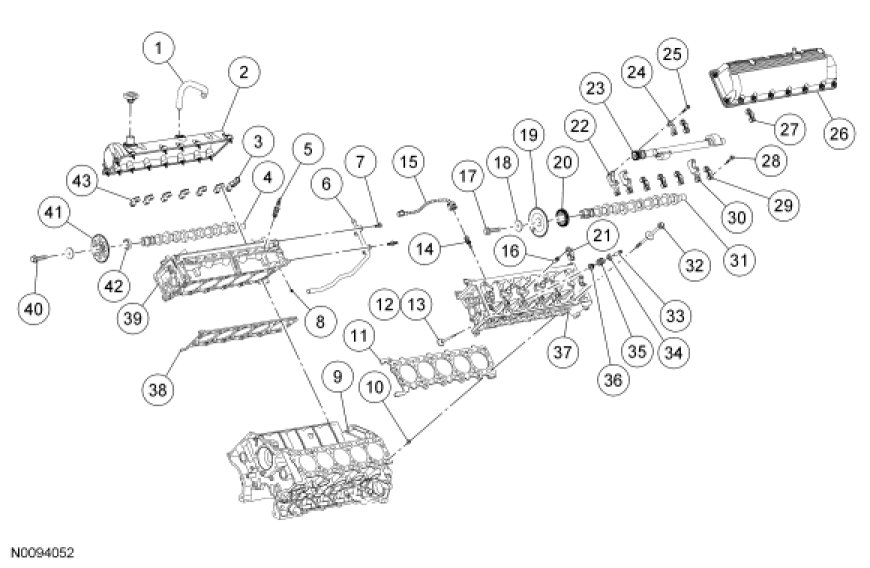 1
2
3
4
5
6
7
8
9
10
11
12
13
14
15
16
17
18
19
20
21
22
23
24
25
26
27
28
29
30
31
32
33
34
35
36
37
38
39
40
41
42
43
N0094052