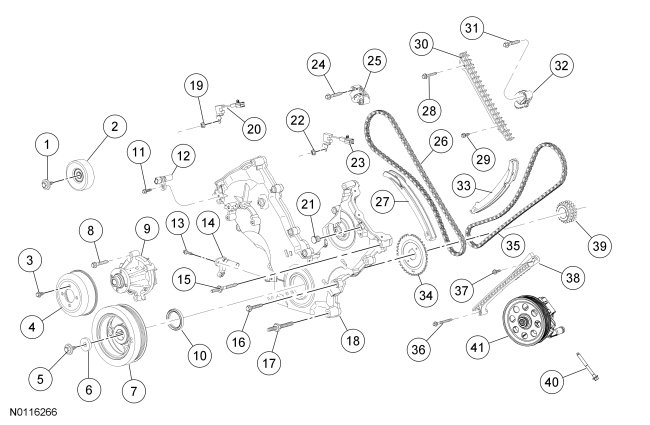 1
2
3
4
5
6
7
8
9
10
11
12
13
14
15
16
17
18
19
20
21
22
23
24
25
26
27
28
29
30
31
32
33
34
35
36
37
38
39
40
41
N0116266