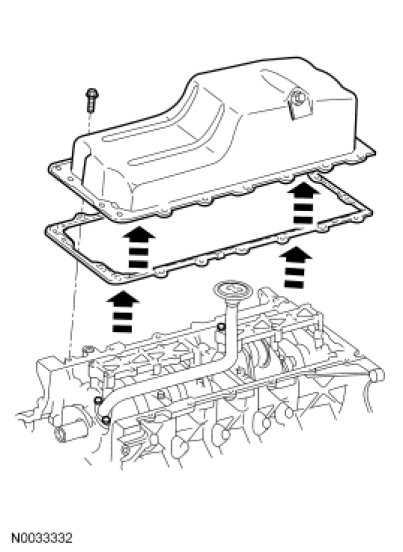 N0033332