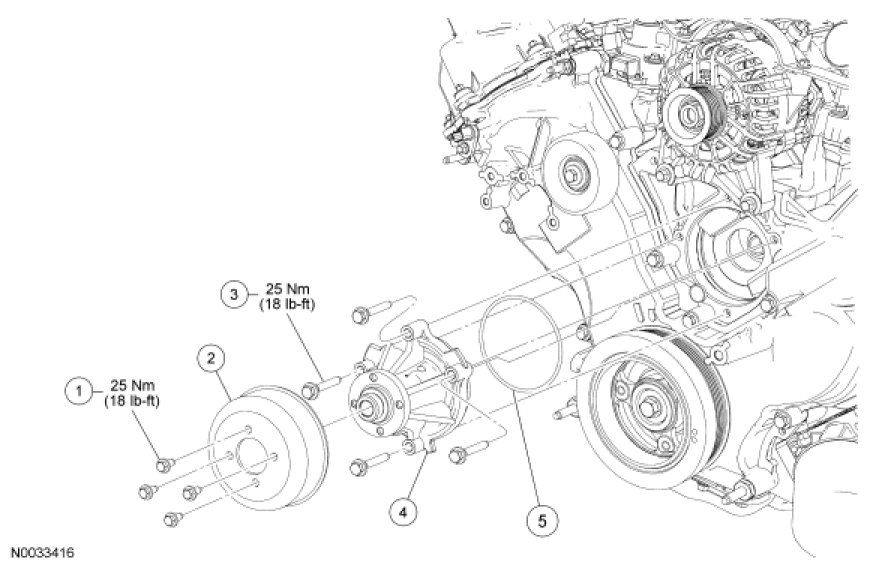 3 25 Nm (18 lb-ft)

2

1 25 Nm (18 lb-ft)

4

5

N0033416