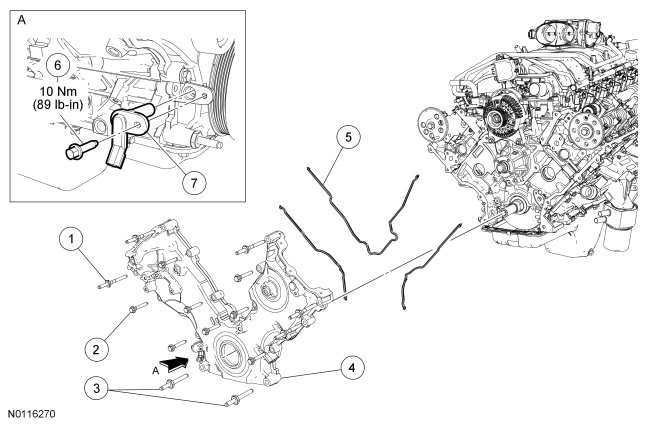 A

6

10 Nm
(89 lb-in)

7

5

1

2

A

3

4

N0116270