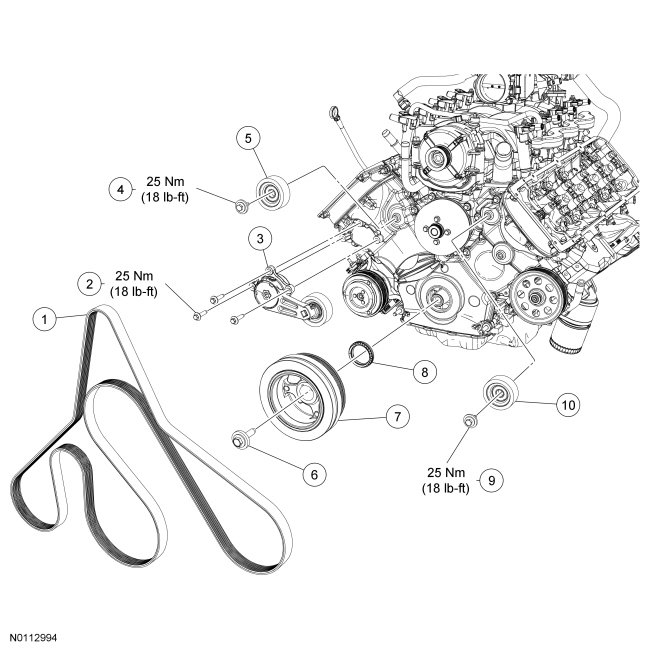 5

4 25 Nm (18 lb-ft)

3

2 25 Nm (18 lb-ft)

1

8

10

7

6

25 Nm (18 lb-ft) 9

N0112994