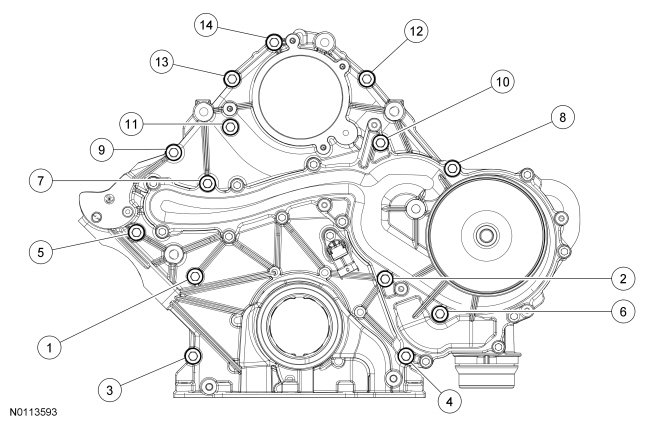 14
12
13
10
11
8
9
7
5
2
6
1
3
4
N0113593