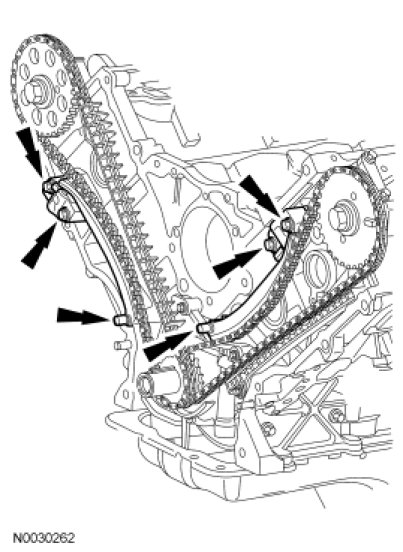 N0030262