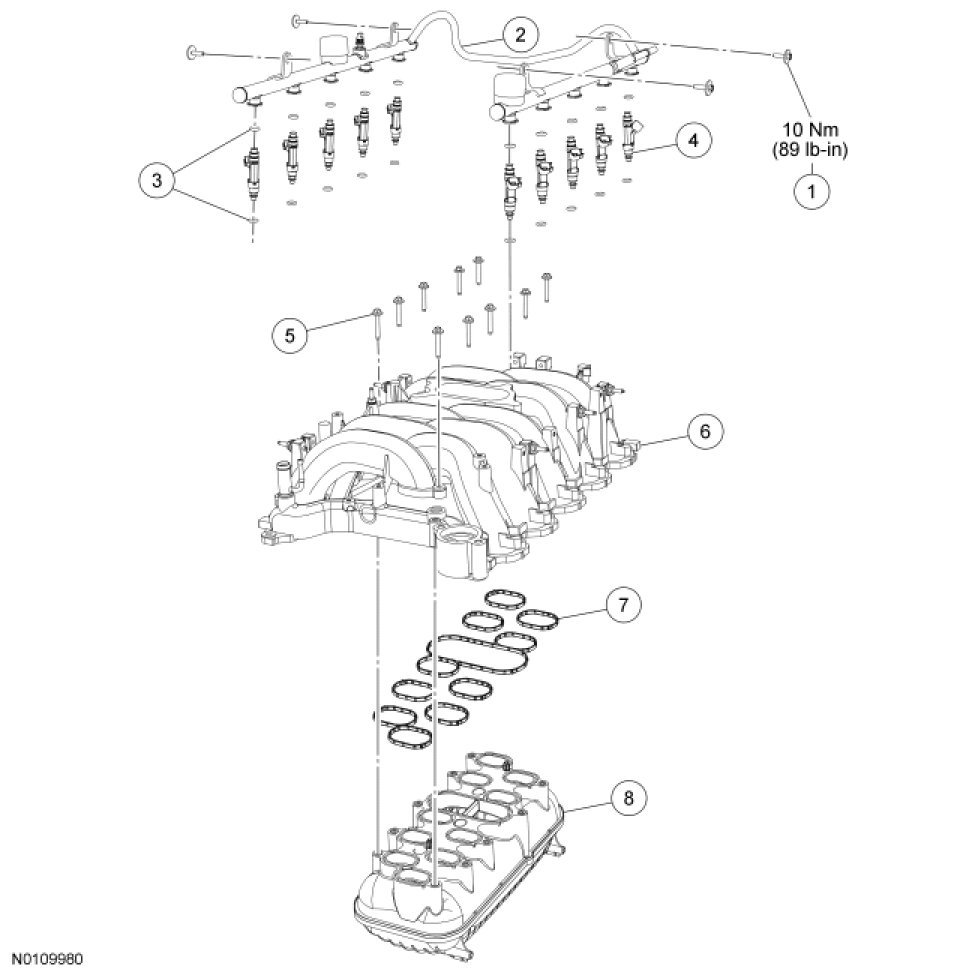 2

10 Nm
(89 lb-in)

1

4

3

5

6

7

8

N0109980