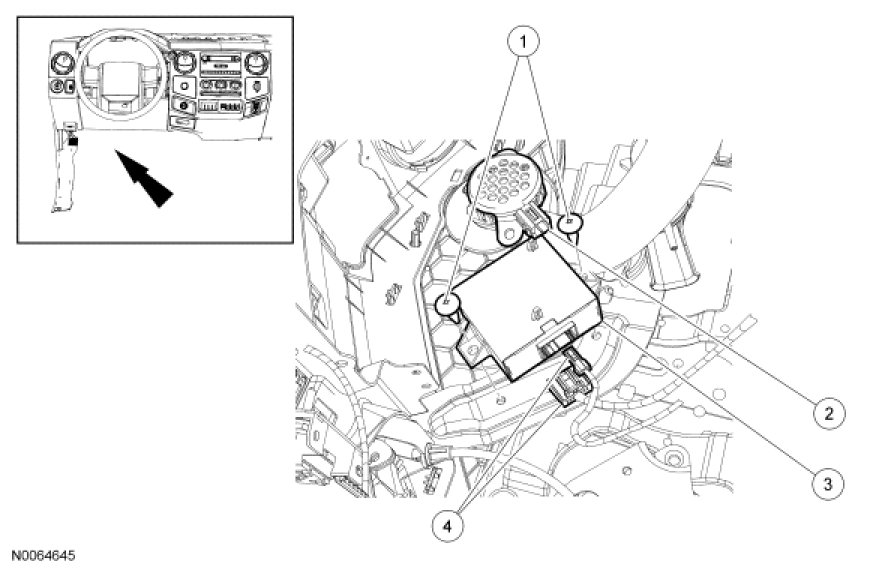 1
2
3
4
N0064645