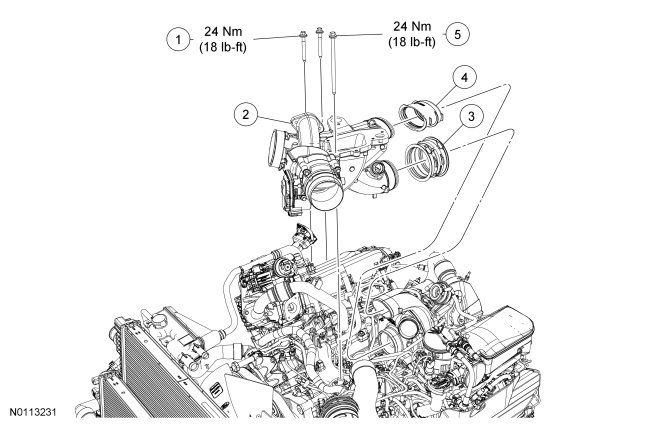 1 24 Nm (18 lb-ft)

24 Nm (18 lb-ft) 5

4

2

3

N0113231