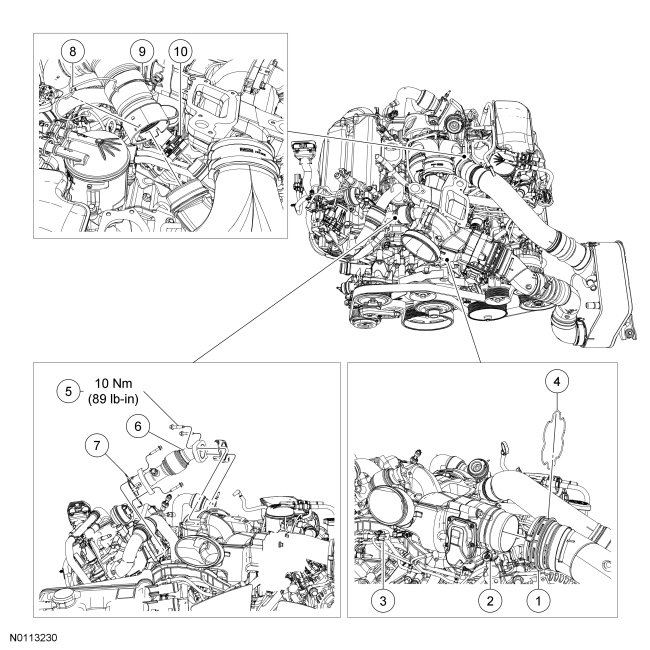 8
9
10

5
10 Nm
(89 lb-in)
6
7

4

3
2
1

N0113230