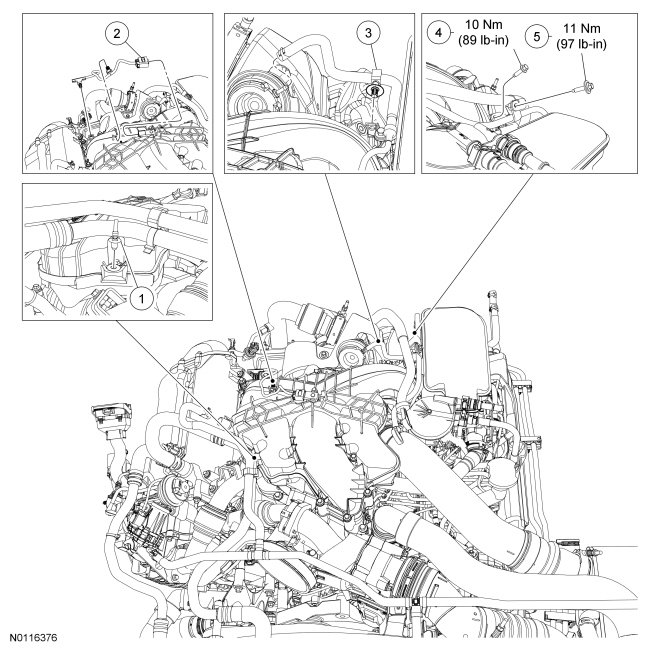 2

3

4
10 Nm
(89 lb-in)

5
11 Nm
(97 lb-in)

1

N0116376