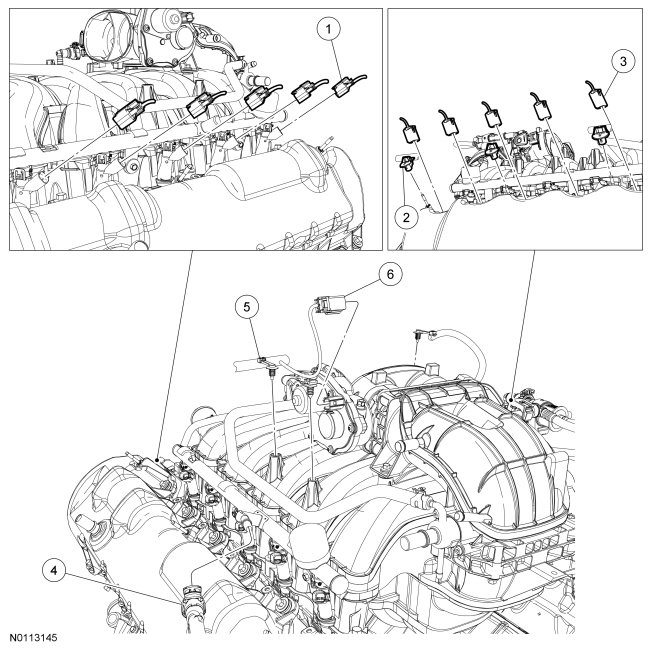 1
3
2
6
5
4
N0113145