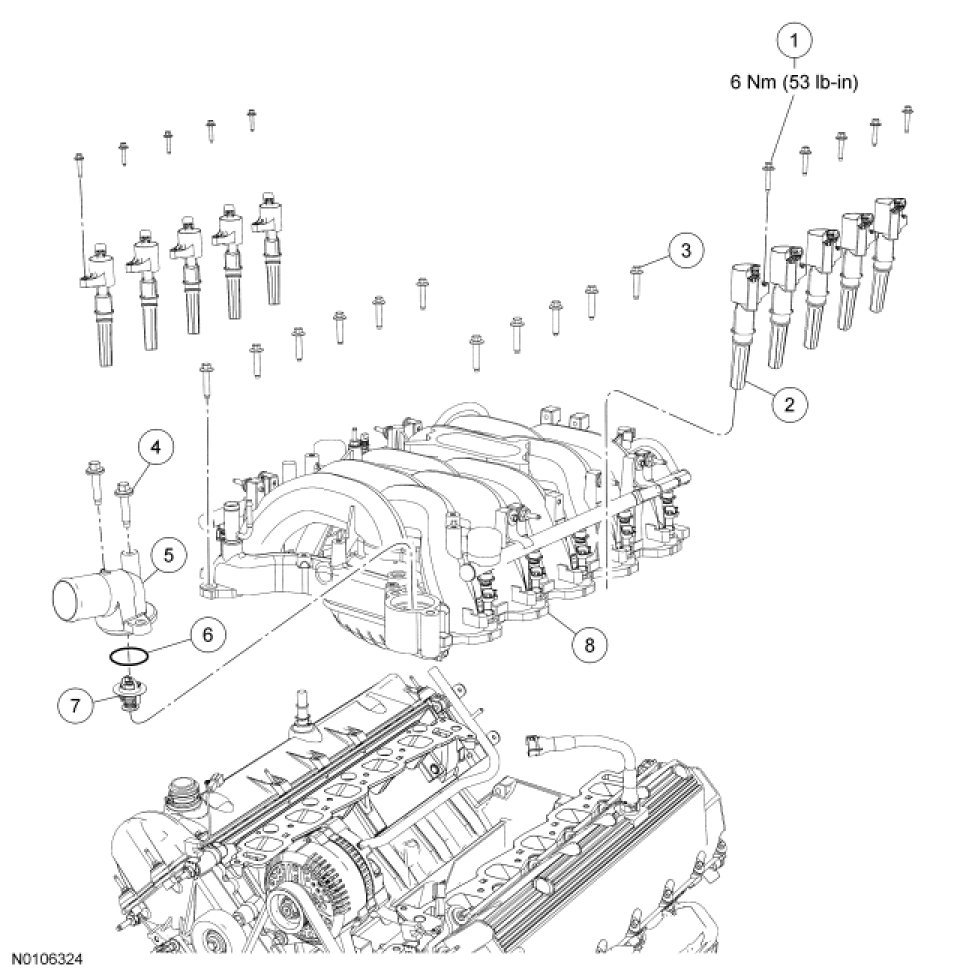 1
6 Nm (53 lb-in)
3
2
4
5
6
7
8
N0106324