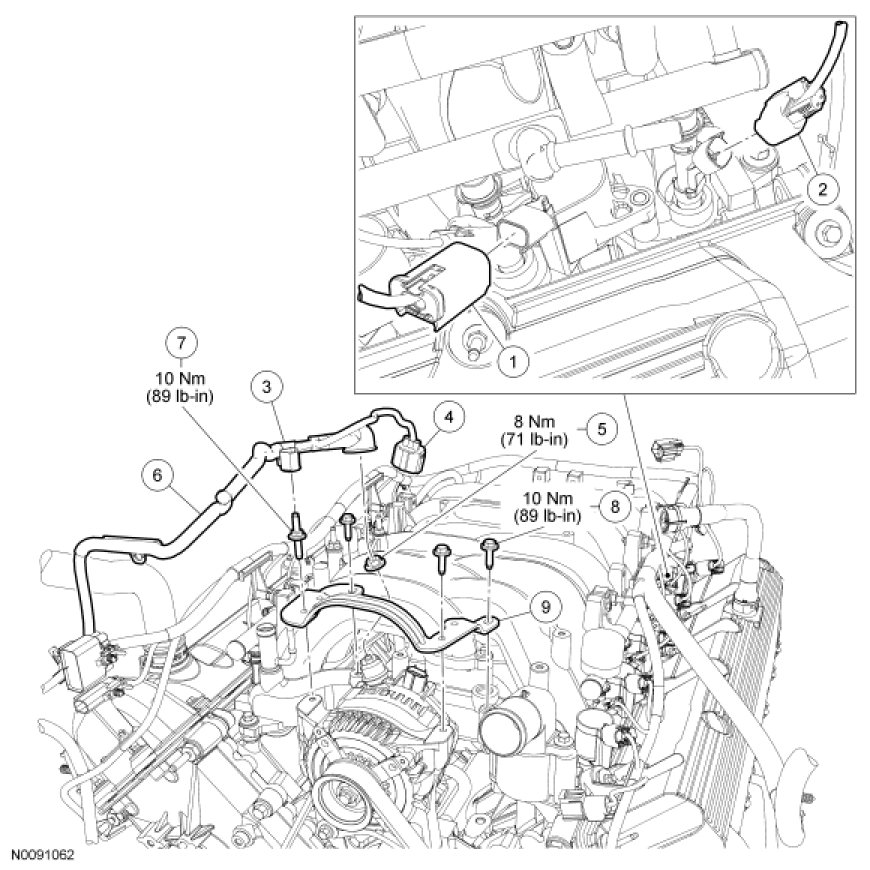 2

1

7
10 Nm
(89 lb-in)

3

4

8 Nm
(71 lb-in)

5

6

10 Nm
(89 lb-in)

8

9

N0091062