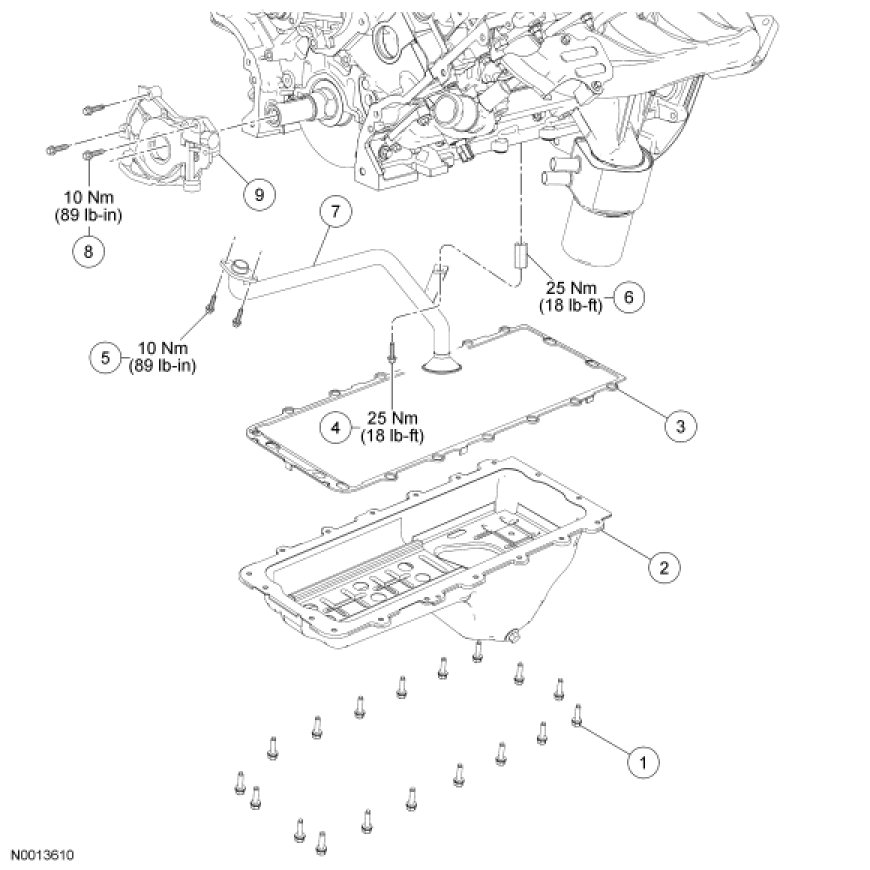 10 Nm
(89 lb-in)
8

9

7

25 Nm
(18 lb-ft)
6

5
10 Nm
(89 lb-in)

4
25 Nm
(18 lb-ft)

3

2

1

N0013610