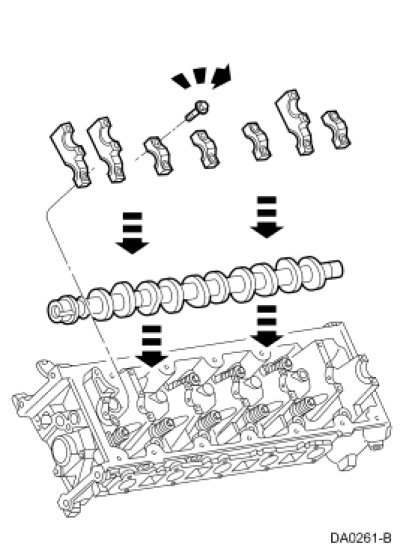 DA0261-B