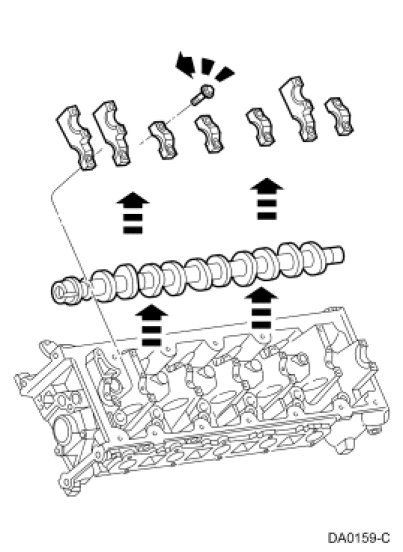 DA0159-C