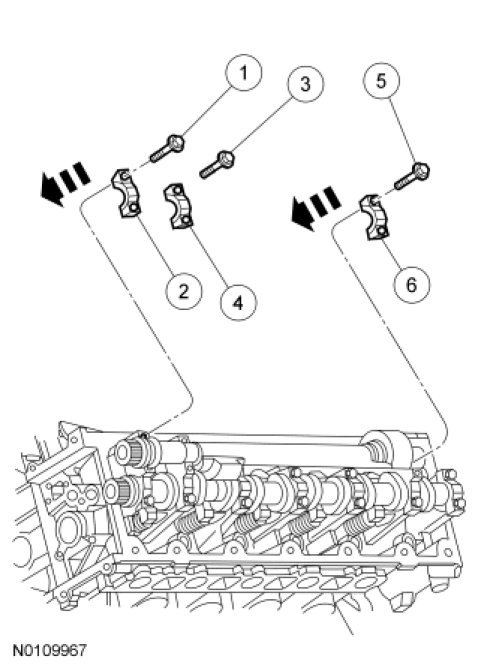 1
3
5
2
4
6
N0109967