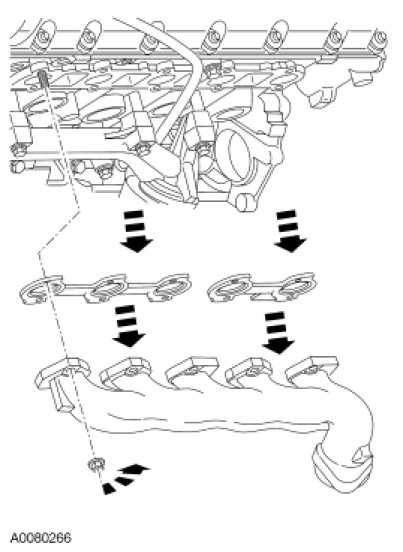 A0080266