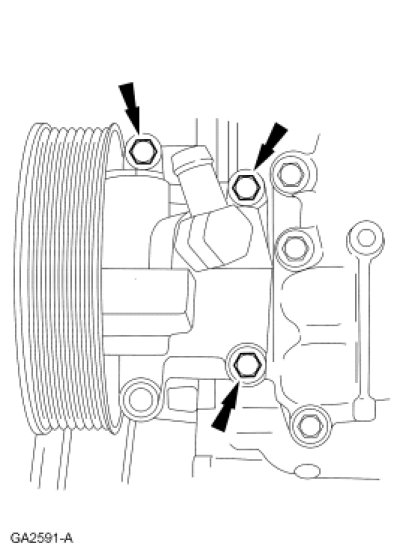 GA2591-A