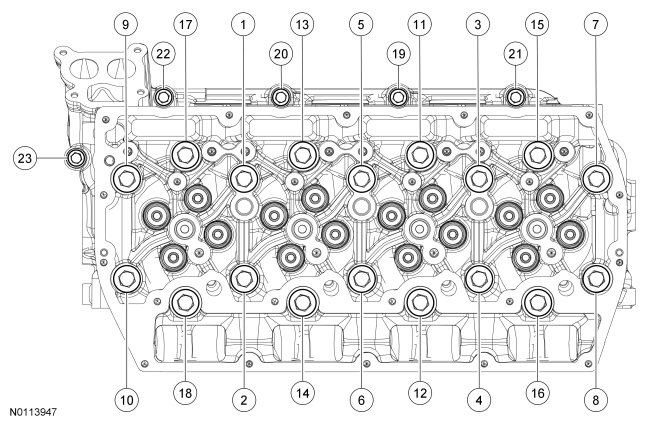 9
17
1
13
5
11
3
15
7
22
20
19
21
23
10
18
2
14
6
12
4
16
8
N0113947