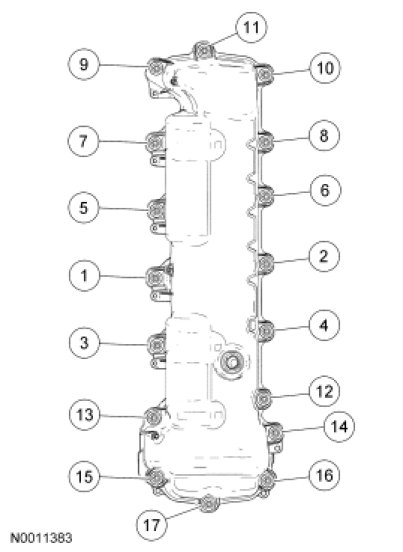 11
9
10
7
8
5
6
1
2
3
4
12
13
14
15
16
17
N0011383