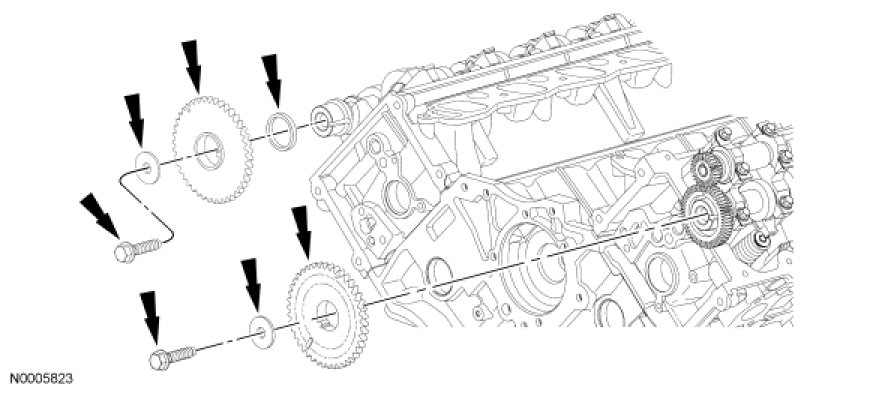 N0005823